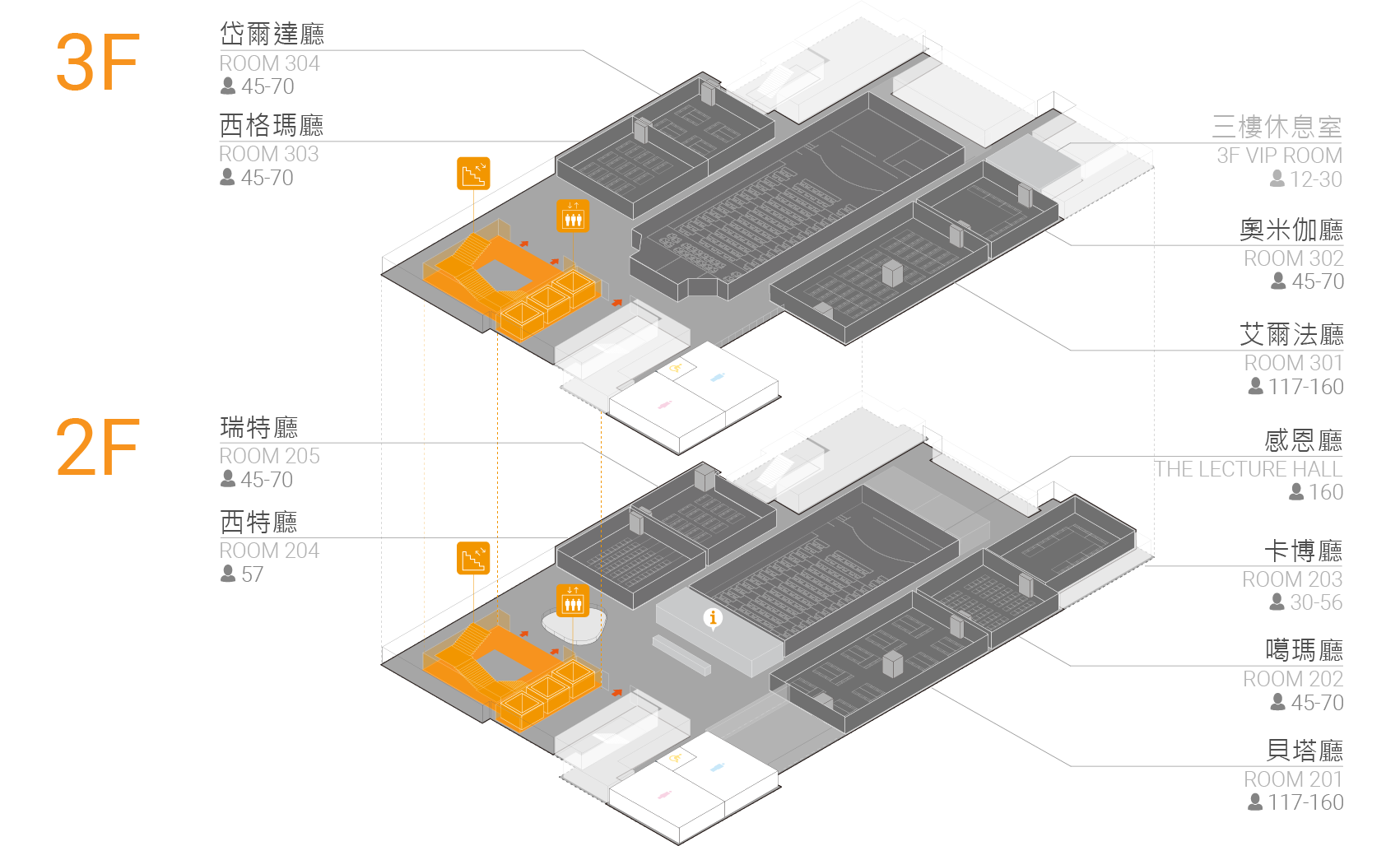 3F

岱爾達廳
ROOM 304
45-70

西格瑪廳
ROOM 303
45-70

三樓休息室
3F VIP ROOM
12-30

奧米伽廳
ROOM 302
45-70

艾爾法廳
ROOM 301
117-160

2F

瑞特廳
ROOM 205
45-70

西特廳
ROOM 204
57

感恩廳
THE LECTURE HALL
160

卡博廳
ROOM 203
30-56

噶瑪廳
ROOM 202
45-70

貝塔廳
ROOM 201
117-160